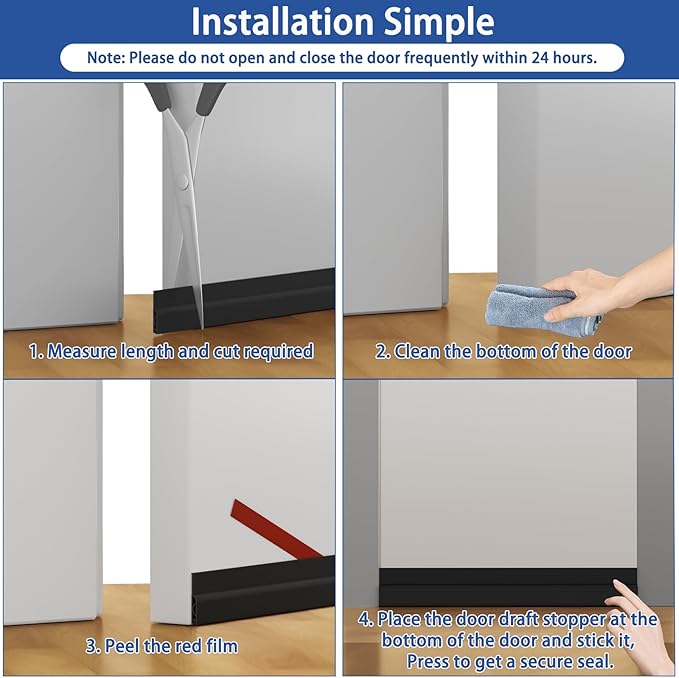 Installation Simple

Note: Please do not open and close the door frequently within 24 hours.

1. Measure length and cut required

2. Clean the bottom of the door

3. Peel the red film

4. Place the door draft stopper at the bottom of the door and stick it, Press to get a secure seal.