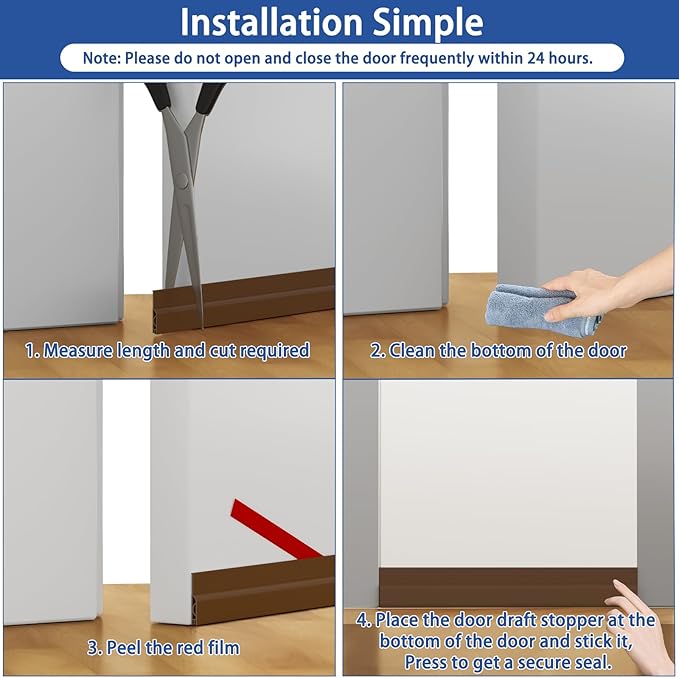 Installation Simple

Note: Please do not open and close the door frequently within 24 hours.

1. Measure length and cut required

2. Clean the bottom of the door

3. Peel the red film

4. Place the door draft stopper at the bottom of the door and stick it, Press to get a secure seal.