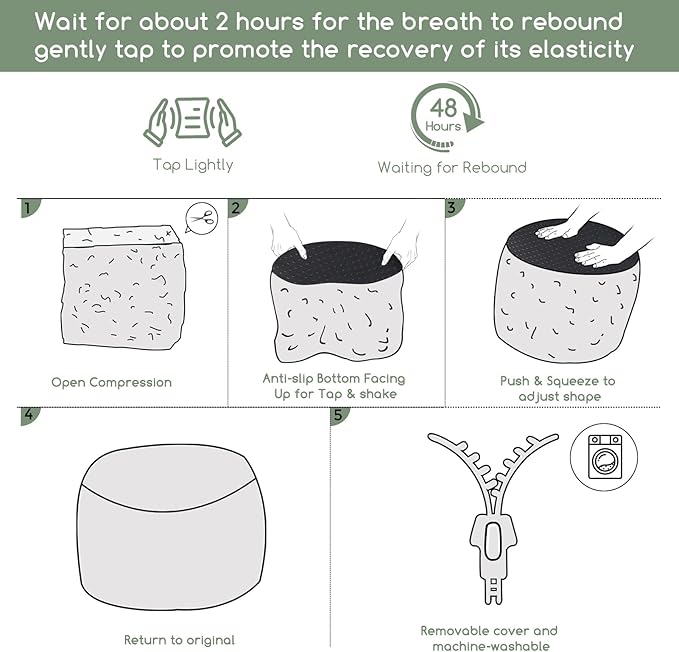 Wait for about 2 hours for the breath to rebound gently tap to promote the recovery of its elasticity

Tap Lightly

48 Hours

Waiting for Rebound

1

Open Compression

2

Anti-slip Bottom Facing Up for Tap & shake

3

Push & Squeeze to adjust shape

4

Return to original

5

Removable cover and machine-washable