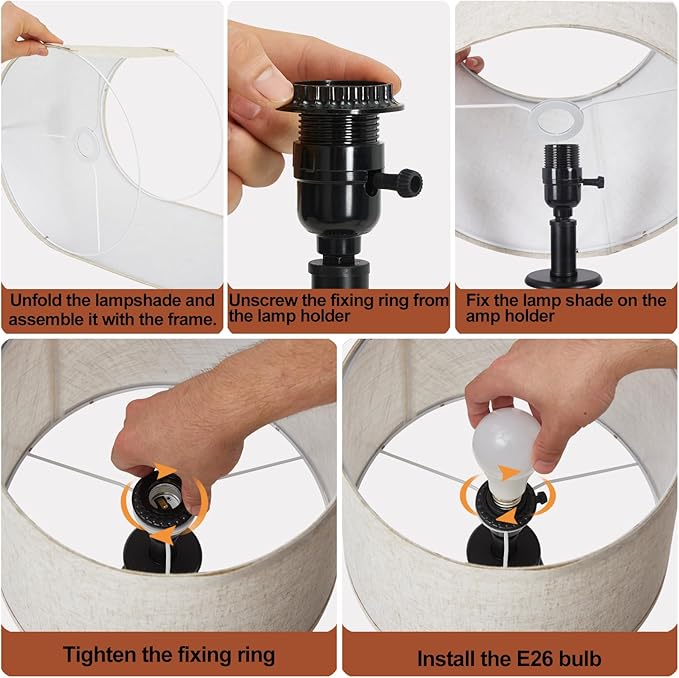 Unfold the lampshade and assemble it with the frame.

Unscrew the fixing ring from the lamp holder

Fix the lamp shade on the amp holder

Tighten the fixing ring

Install the E26 bulb