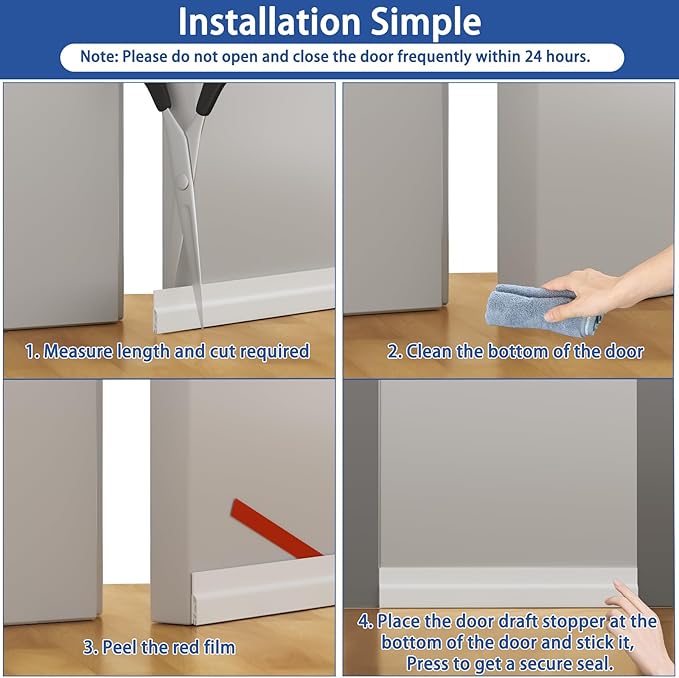 Installation Simple

Note: Please do not open and close the door frequently within 24 hours.

1. Measure length and cut required

2. Clean the bottom of the door

3. Peel the red film

4. Place the door draft stopper at the bottom of the door and stick it, Press to get a secure seal.