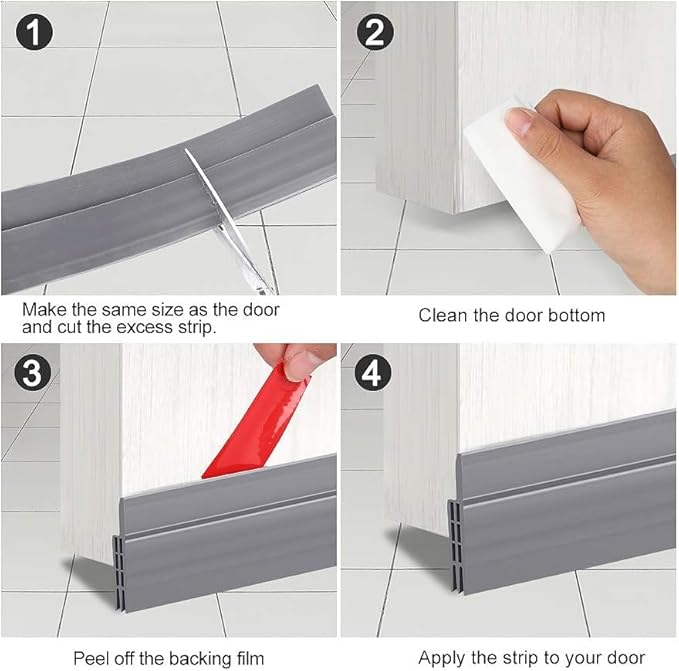 1

Make the same size as the door and cut the excess strip.

2

Clean the door bottom

3

Peel off the backing film

4

Apply the strip to your door