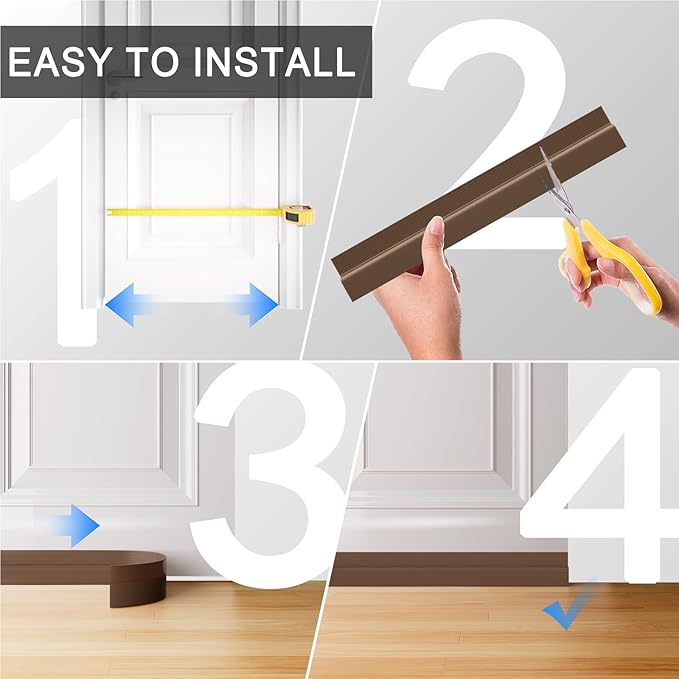 EASY TO INSTALL

1

2

3

4