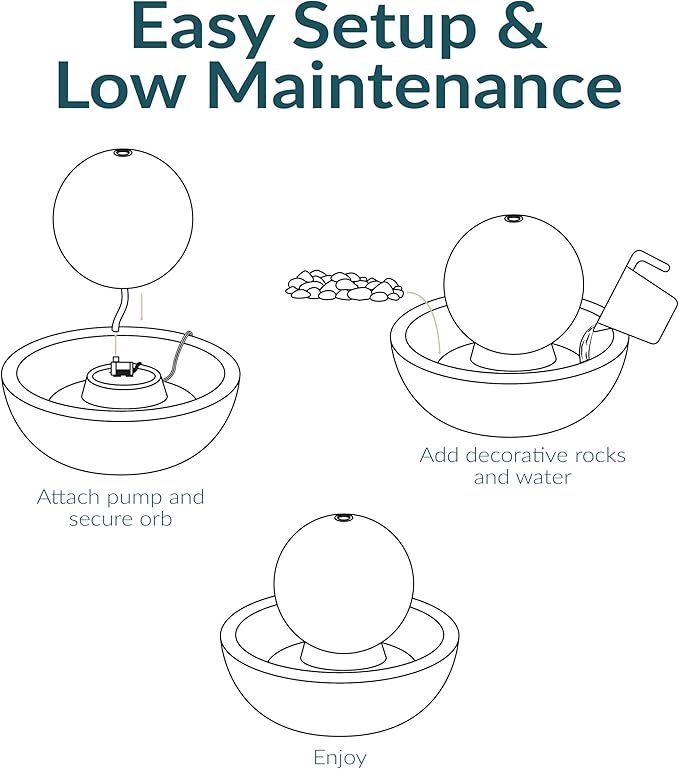 Easy Setup &
Low Maintenance

Attach pump and secure orb

Add decorative rocks and water

Enjoy