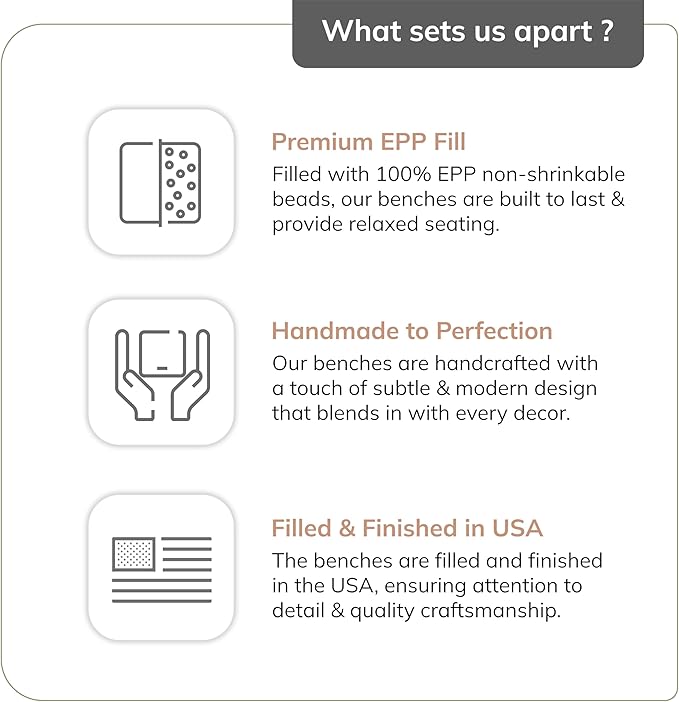 What sets us apart ?

Premium EPP Fill
Filled with 100% EPP non-shrinkable beads, our benches are built to last & provide relaxed seating.

Handmade to Perfection
Our benches are handcrafted with a touch of subtle & modern design that blends in with every decor.

Filled & Finished in USA
The benches are filled and finished in the USA, ensuring attention to detail & quality craftsmanship.