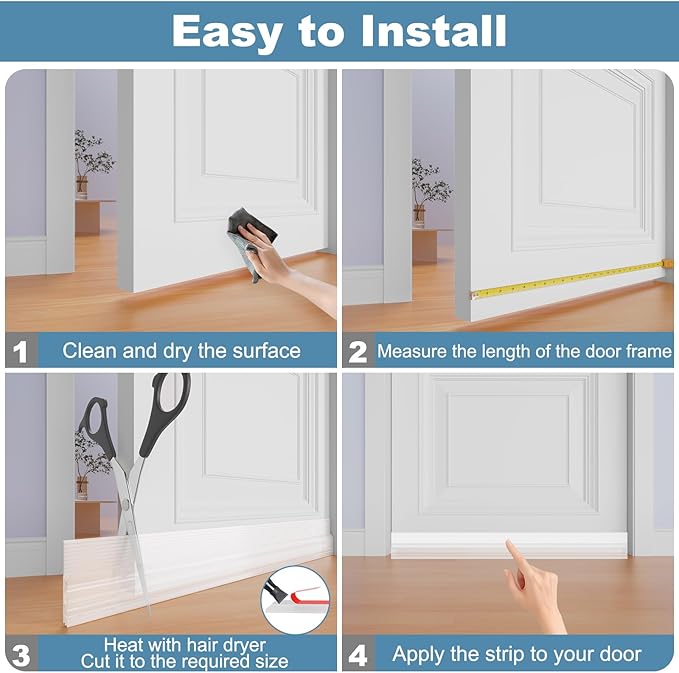 Easy to Install

1 Clean and dry the surface

2 Measure the length of the door frame

3 Heat with hair dryer
Cut it to the required size

4 Apply the strip to your door