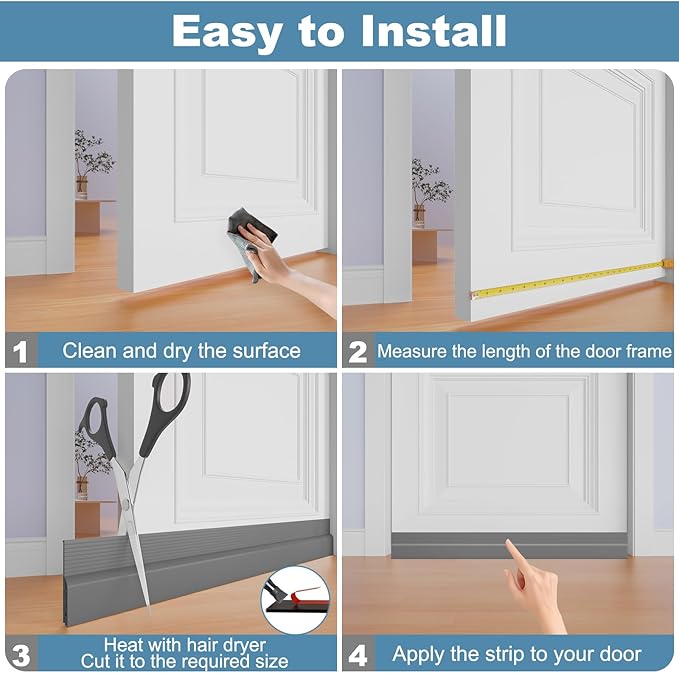 Easy to Install

1 Clean and dry the surface

2 Measure the length of the door frame

3 Heat with hair dryer
Cut it to the required size

4 Apply the strip to your door