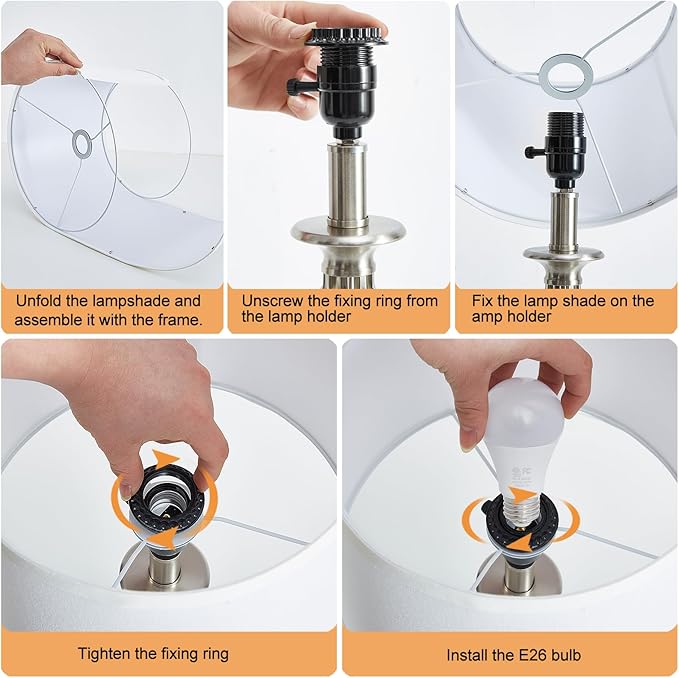 Unfold the lampshade and assemble it with the frame.

Unscrew the fixing ring from the lamp holder

Fix the lamp shade on the amp holder

Tighten the fixing ring

Install the E26 bulb