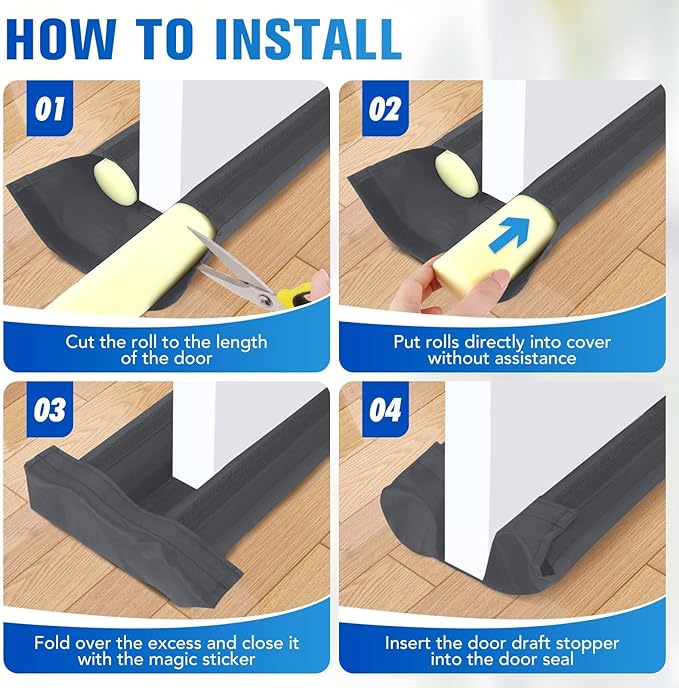 HOW TO INSTALL

01

Cut the roll to the length of the door

02

Put rolls directly into cover without assistance

03

Fold over the excess and close it with the magic sticker

04

Insert the door draft stopper into the door seal