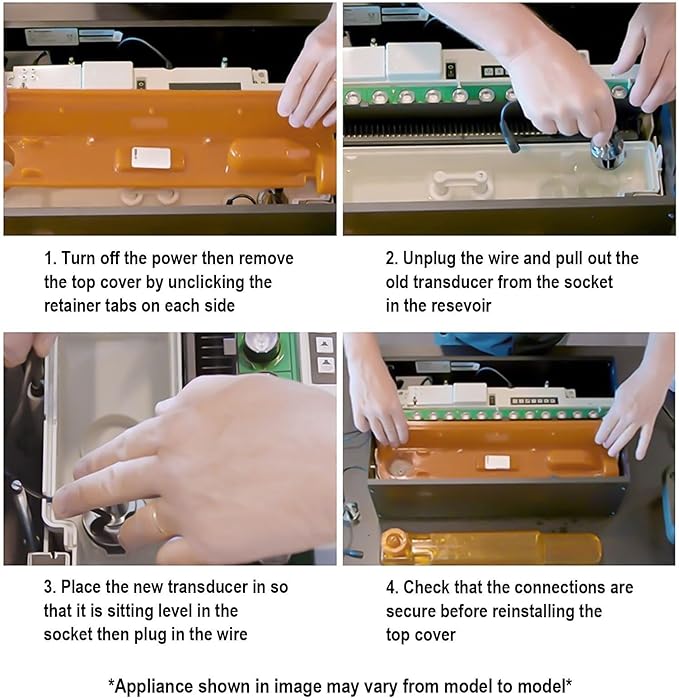 1. Turn off the power then remove the top cover by unclicking the retainer tabs on each side

2. Unplug the wire and pull out the old transducer from the socket in the resevoir

3. Place the new transducer in so that it is sitting level in the socket then plug in the wire

4. Check that the connections are secure before reinstalling the top cover

*Appliance shown in image may vary from model to model*