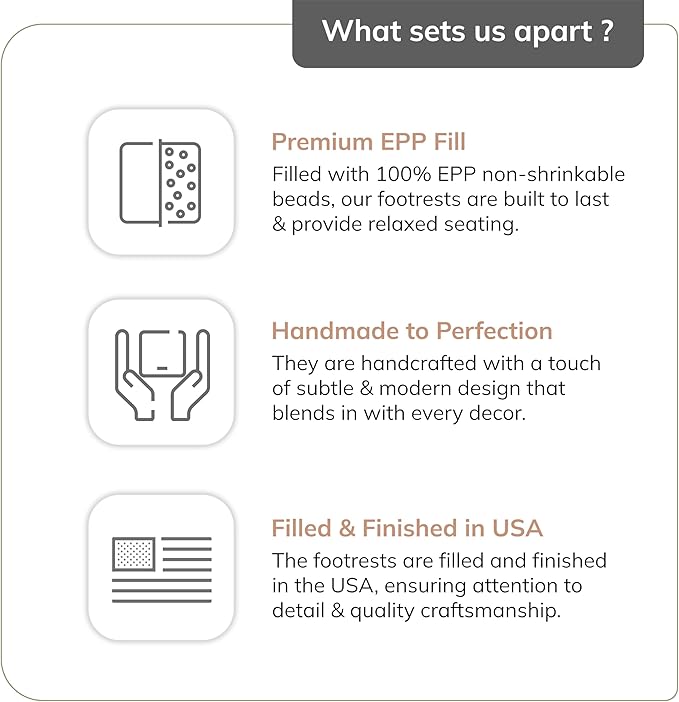 What sets us apart ?

Premium EPP Fill
Filled with 100% EPP non-shrinkable beads, our footrests are built to last & provide relaxed seating.

Handmade to Perfection
They are handcrafted with a touch of subtle & modern design that blends in with every decor.

Filled & Finished in USA
The footrests are filled and finished in the USA, ensuring attention to detail & quality craftsmanship.