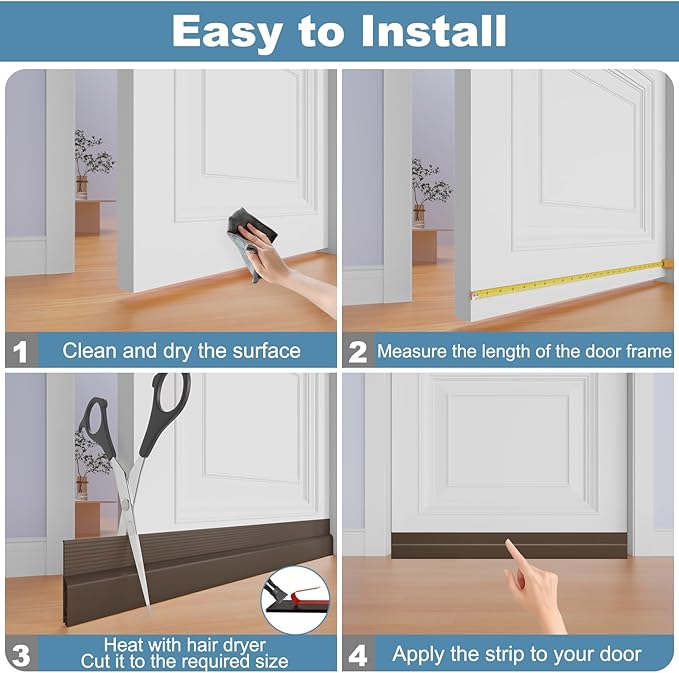 Easy to Install

1 Clean and dry the surface

2 Measure the length of the door frame

3 Heat with hair dryer
Cut it to the required size

4 Apply the strip to your door