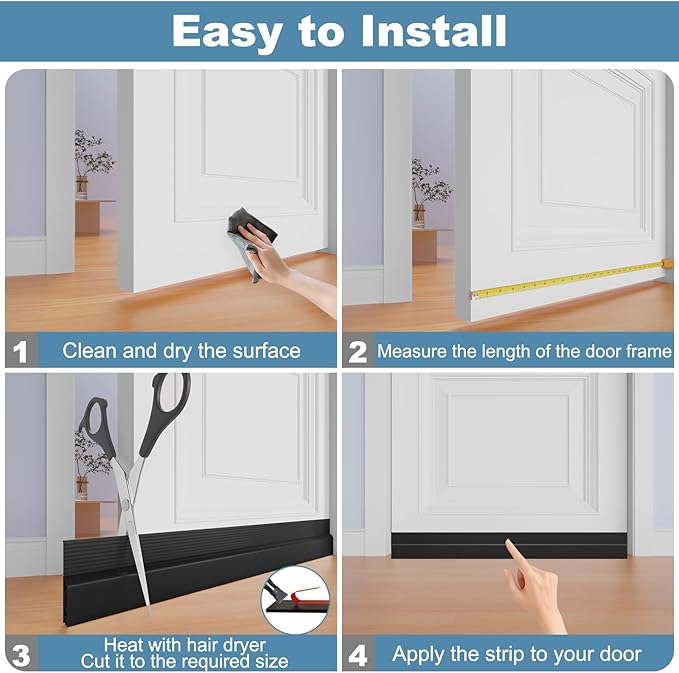 Easy to Install

1 Clean and dry the surface

2 Measure the length of the door frame

3 Heat with hair dryer
Cut it to the required size

4 Apply the strip to your door