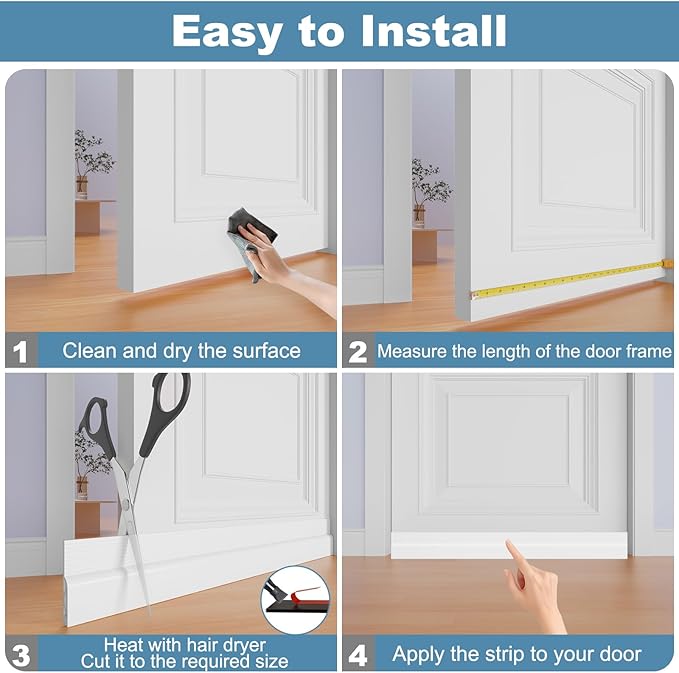 Easy to Install

1 Clean and dry the surface

2 Measure the length of the door frame

3 Heat with hair dryer
Cut it to the required size

4 Apply the strip to your door